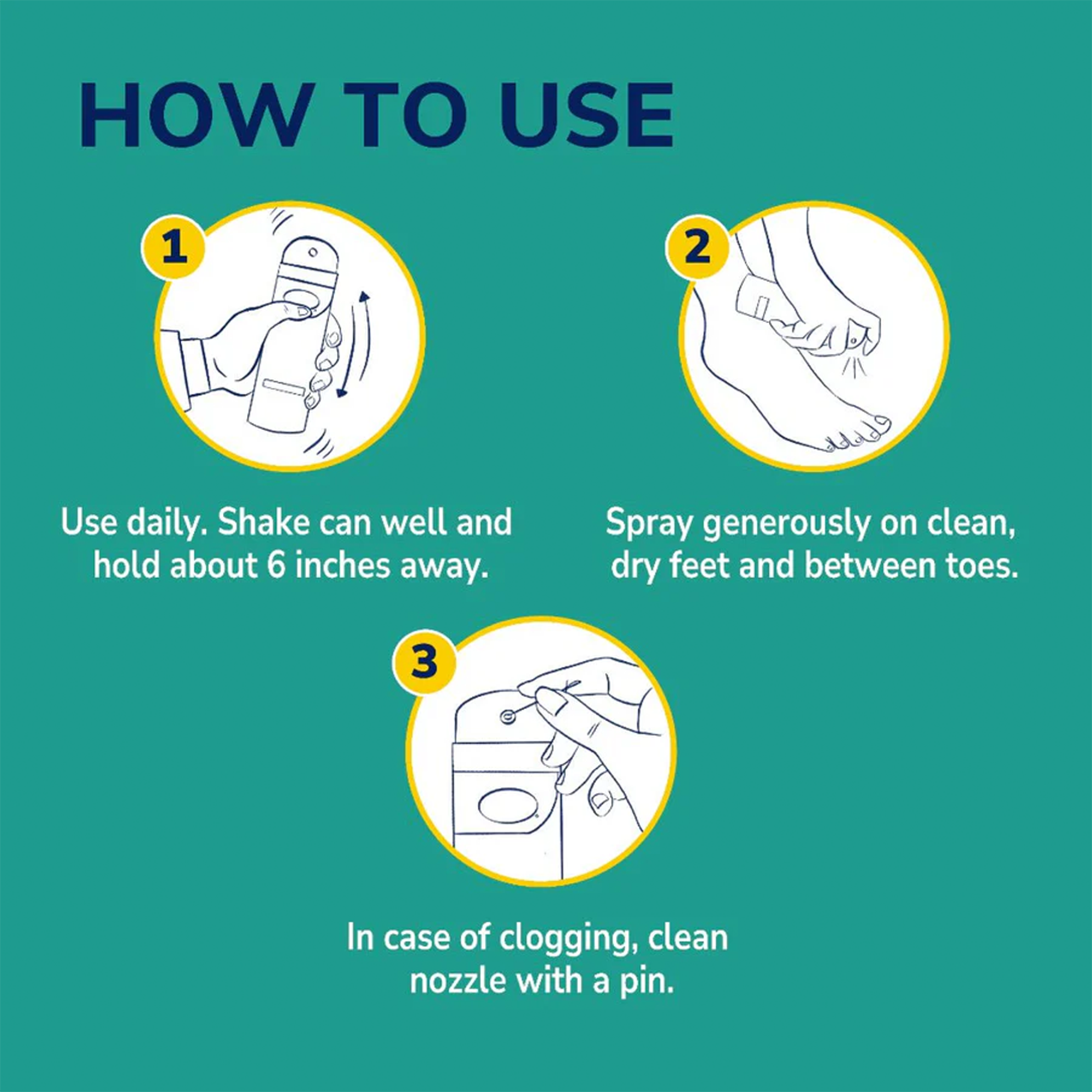 HOW TO USE

1

Use daily. Shake can well and hold about 6 inches away.

2

Spray generously on clean, dry feet and between toes.

3

In case of clogging, clean nozzle with a pin.